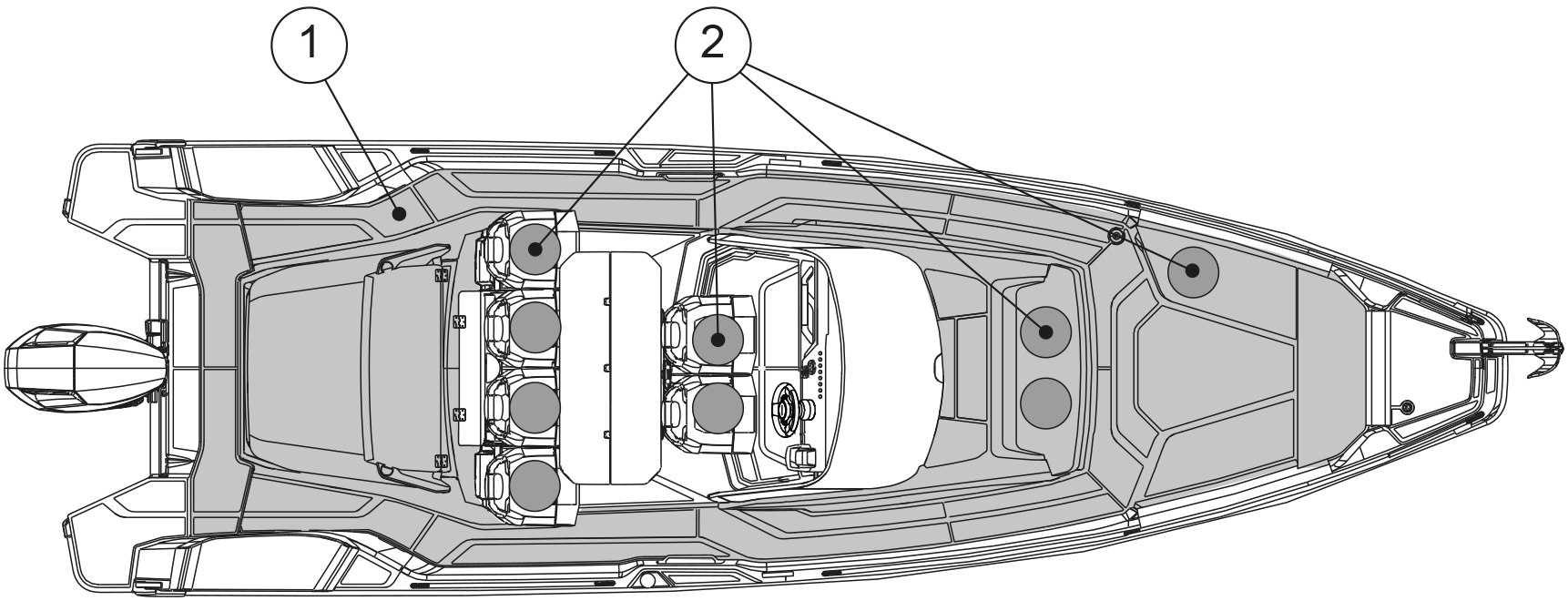 1

2